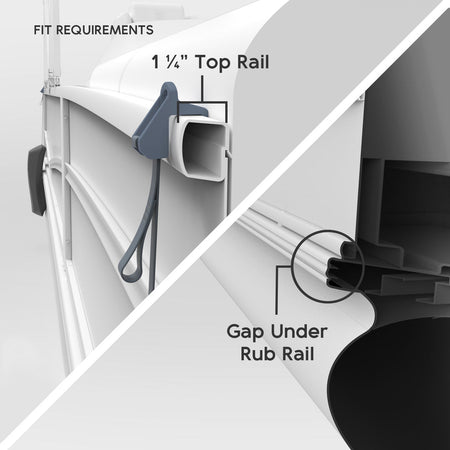 FIT REQUIREMENTS

1 ¼" Top Rail

Gap Under Rub Rail